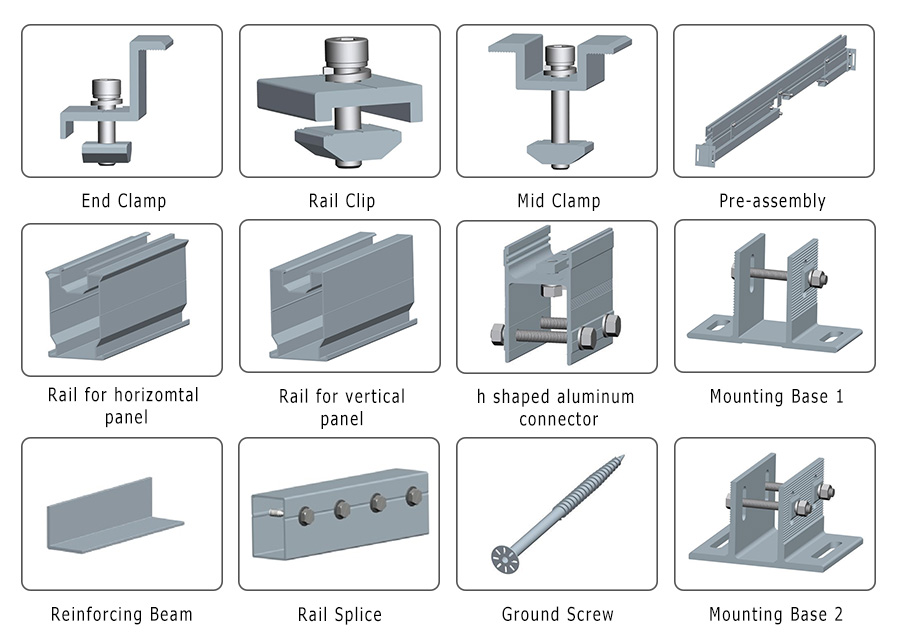 End Clamp

Rail Clip

Mid Clamp

Pre-assembly

Rail for horizomtal panel

Rail for vertical panel

h shaped aluminum connector

Mounting Base 1

Reinforcing Beam

Rail Splice

Ground Screw

Mounting Base 2