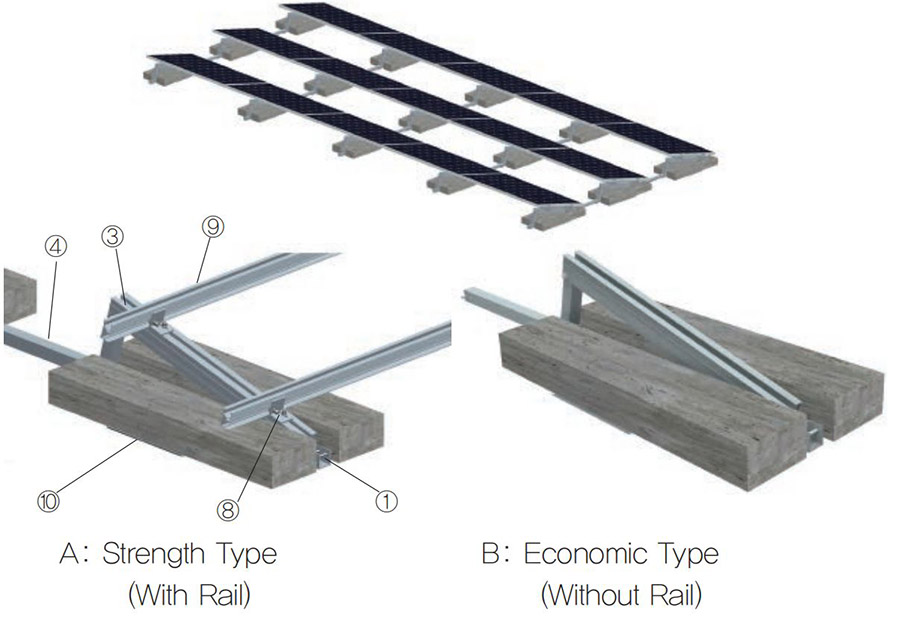 ④ ③ ⑨

⑩ ⑧ ①

A: Strength Type
(With Rail)

B: Economic Type
(Without Rail)